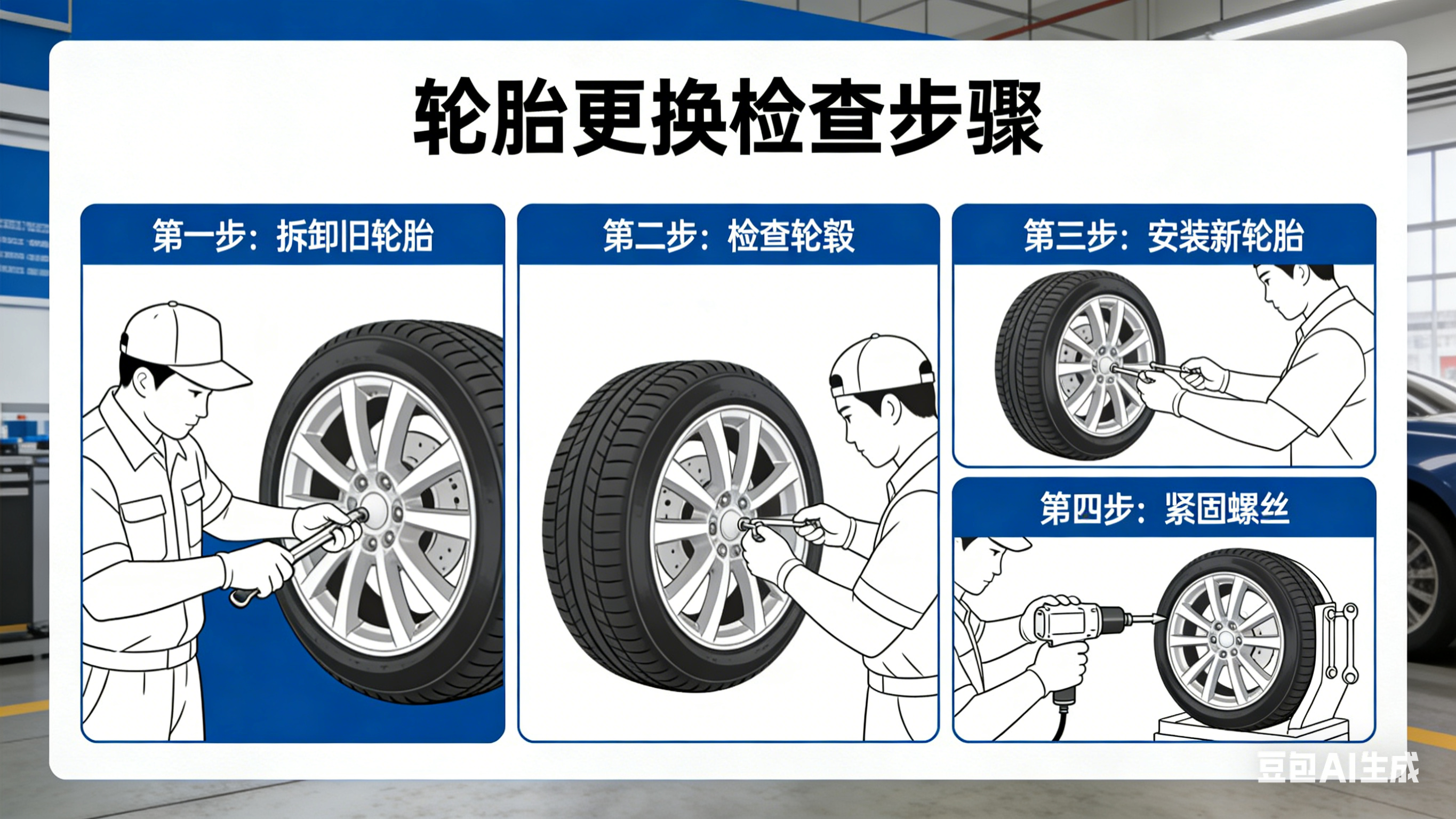 轮胎更换检查步骤

第一步：拆卸旧轮胎

第二步：检查轮毂

第三步：安装新轮胎

第四步：紧固螺丝

豆包AI生成